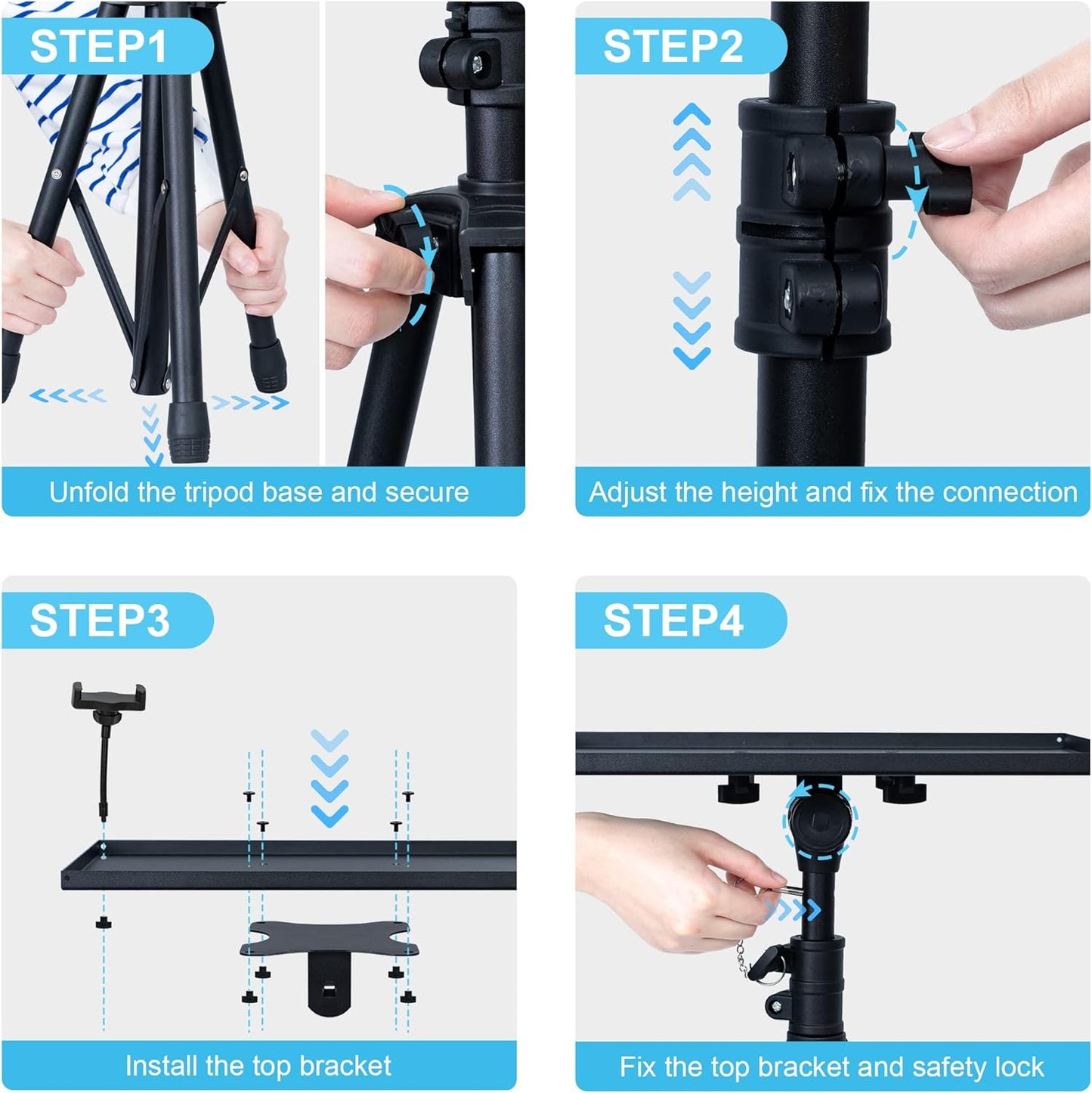 STEP1

Unfold the tripod base and secure

STEP2

Adjust the height and fix the connection

STEP3

Install the top bracket

STEP4

Fix the top bracket and safety lock