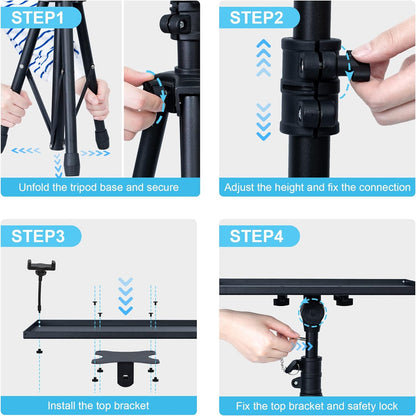 STEP1

Unfold the tripod base and secure

STEP2

Adjust the height and fix the connection

STEP3

Install the top bracket

STEP4

Fix the top bracket and safety lock