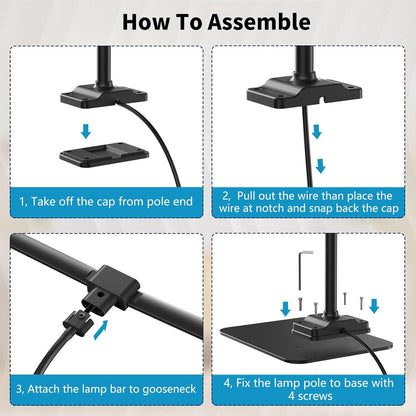 How To Assemble

1, Take off the cap from pole end

2, Pull out the wire than place the wire at notch and snap back the cap

3, Attach the lamp bar to gooseneck

4, Fix the lamp pole to base with 4 screws