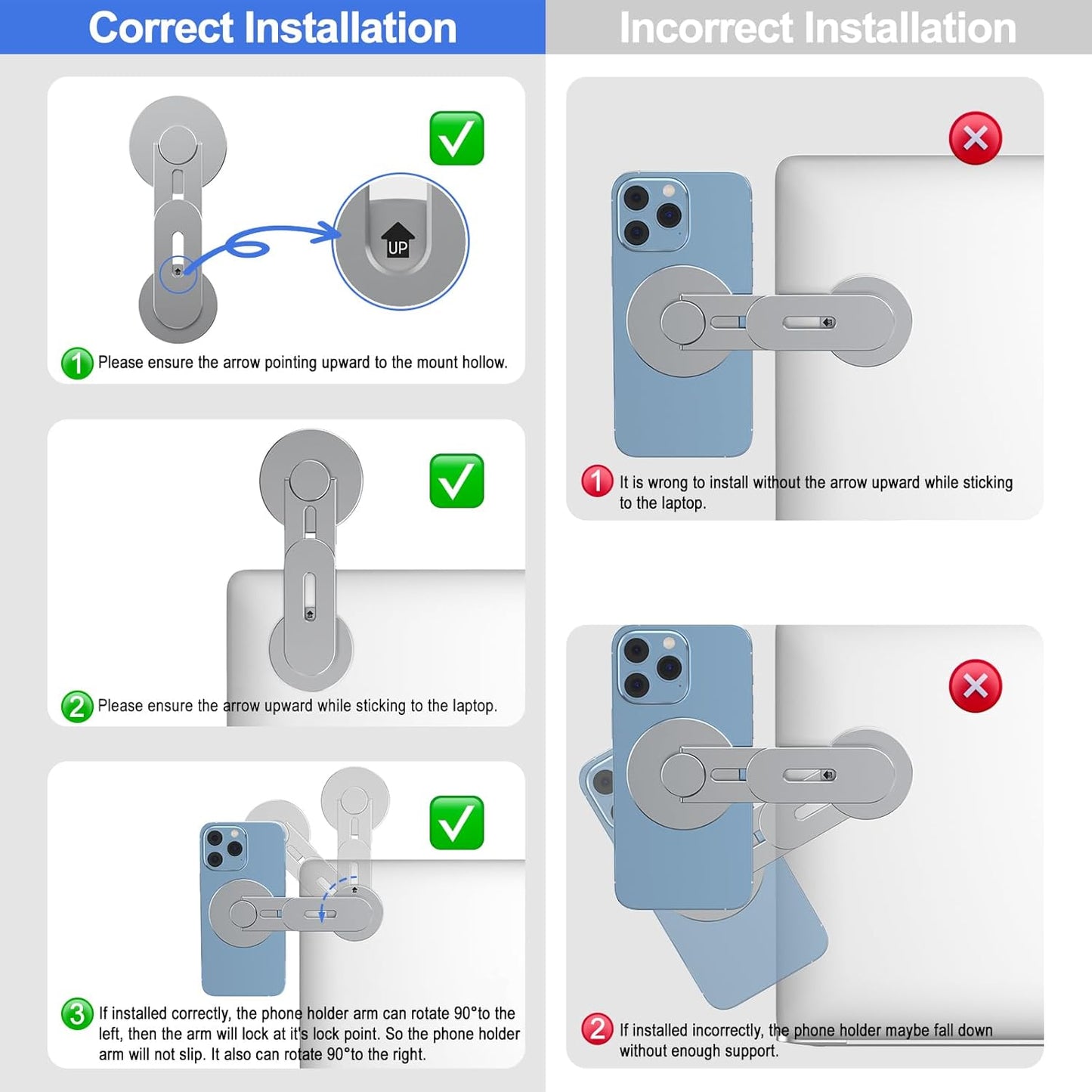 Correct Installation

UP

1 Please ensure the arrow pointing upward to the mount hollow.

2 Please ensure the arrow upward while sticking to the laptop.

3 If installed correctly, the phone holder arm can rotate 90°to the left, then the arm will lock at it's lock point. So the phone holder arm will not slip. It also can rotate 90°to the right.

Incorrect Installation

1 It is wrong to install without the arrow upward while sticking to the laptop.

2 If installed incorrectly, the phone holder maybe fall down without enough support.